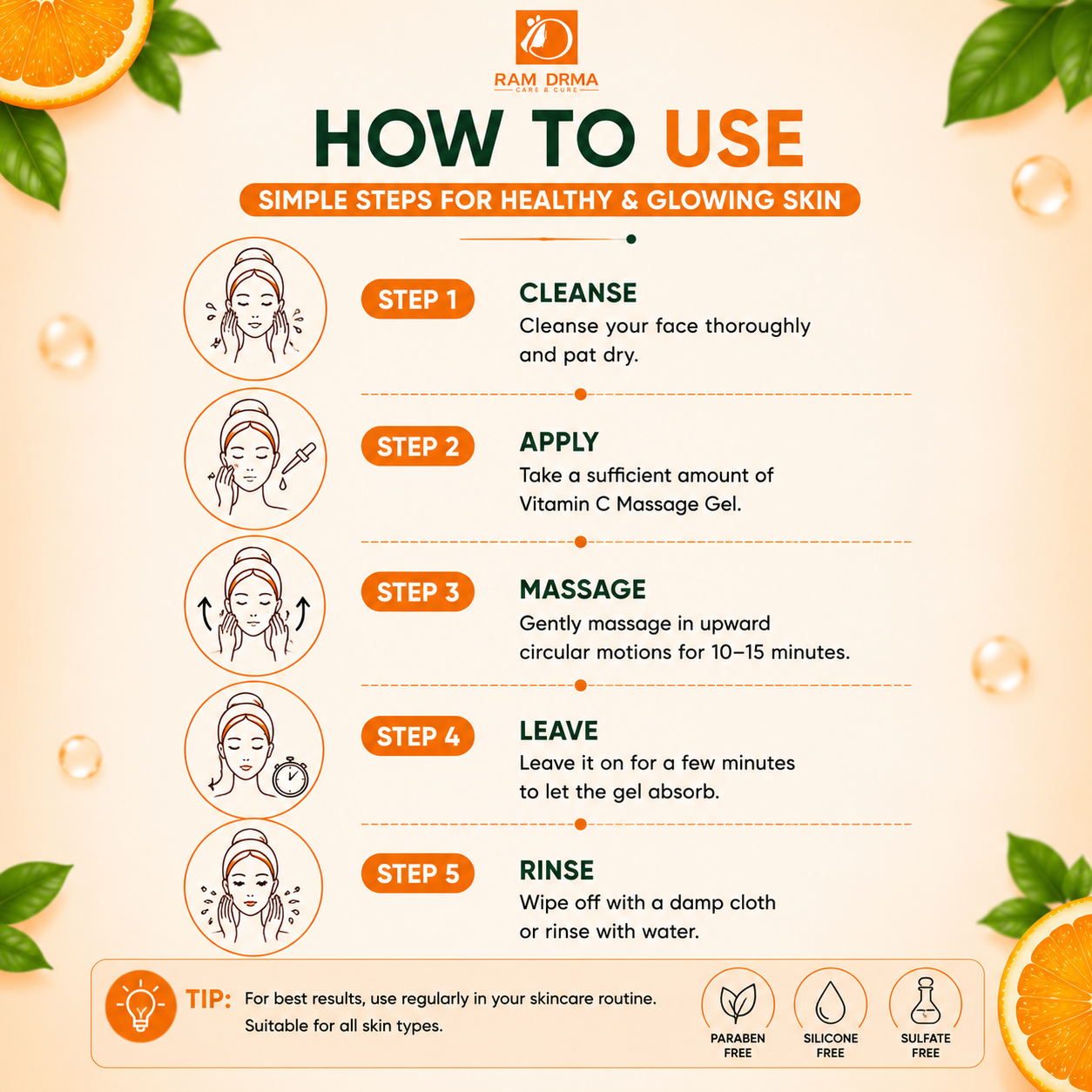 RAM DRMA
CARE & CURE

HOW TO USE

SIMPLE STEPS FOR HEALTHY & GLOWING SKIN

STEP 1
CLEANSE
Cleanse your face thoroughly and pat dry.

STEP 2
APPLY
Take a sufficient amount of Vitamin C Massage Gel.

STEP 3
MASSAGE
Gently massage in upward circular motions for 10–15 minutes.

STEP 4
LEAVE
Leave it on for a few minutes to let the gel absorb.

STEP 5
RINSE
Wipe off with a damp cloth or rinse with water.

TIP: For best results, use regularly in your skincare routine. Suitable for all skin types.

PARABEN FREE

SILICONE FREE

SULFATE FREE