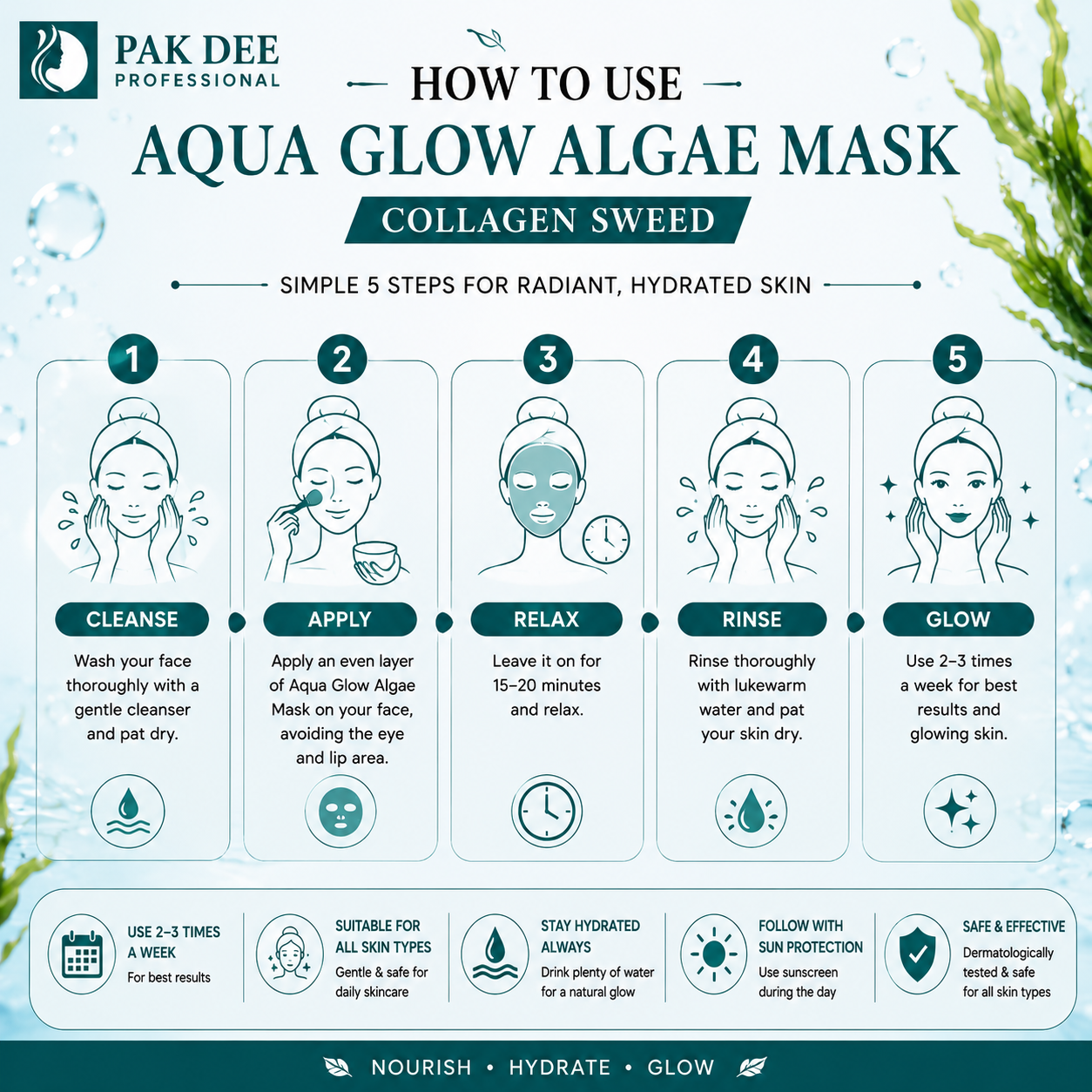 PAK DEE
PROFESSIONAL

HOW TO USE

AQUA GLOW ALGAE MASK

COLLAGEN SWEED

SIMPLE 5 STEPS FOR RADIANT, HYDRATED SKIN

1
CLEANSE
Wash your face thoroughly with a gentle cleanser and pat dry.

2
APPLY
Apply an even layer of Aqua Glow Algae Mask on your face, avoiding the eye and lip area.

3
RELAX
Leave it on for 15–20 minutes and relax.

4
RINSE
Rinse thoroughly with lukewarm water and pat your skin dry.

5
GLOW
Use 2–3 times a week for best results and glowing skin.

USE 2–3 TIMES A WEEK
For best results

SUITABLE FOR ALL SKIN TYPES
Gentle & safe for daily skincare

STAY HYDRATED ALWAYS
Drink plenty of water for a natural glow

FOLLOW WITH SUN PROTECTION
Use sunscreen during the day

SAFE & EFFECTIVE
Dermatologically tested & safe for all skin types

NOURISH • HYDRATE • GLOW