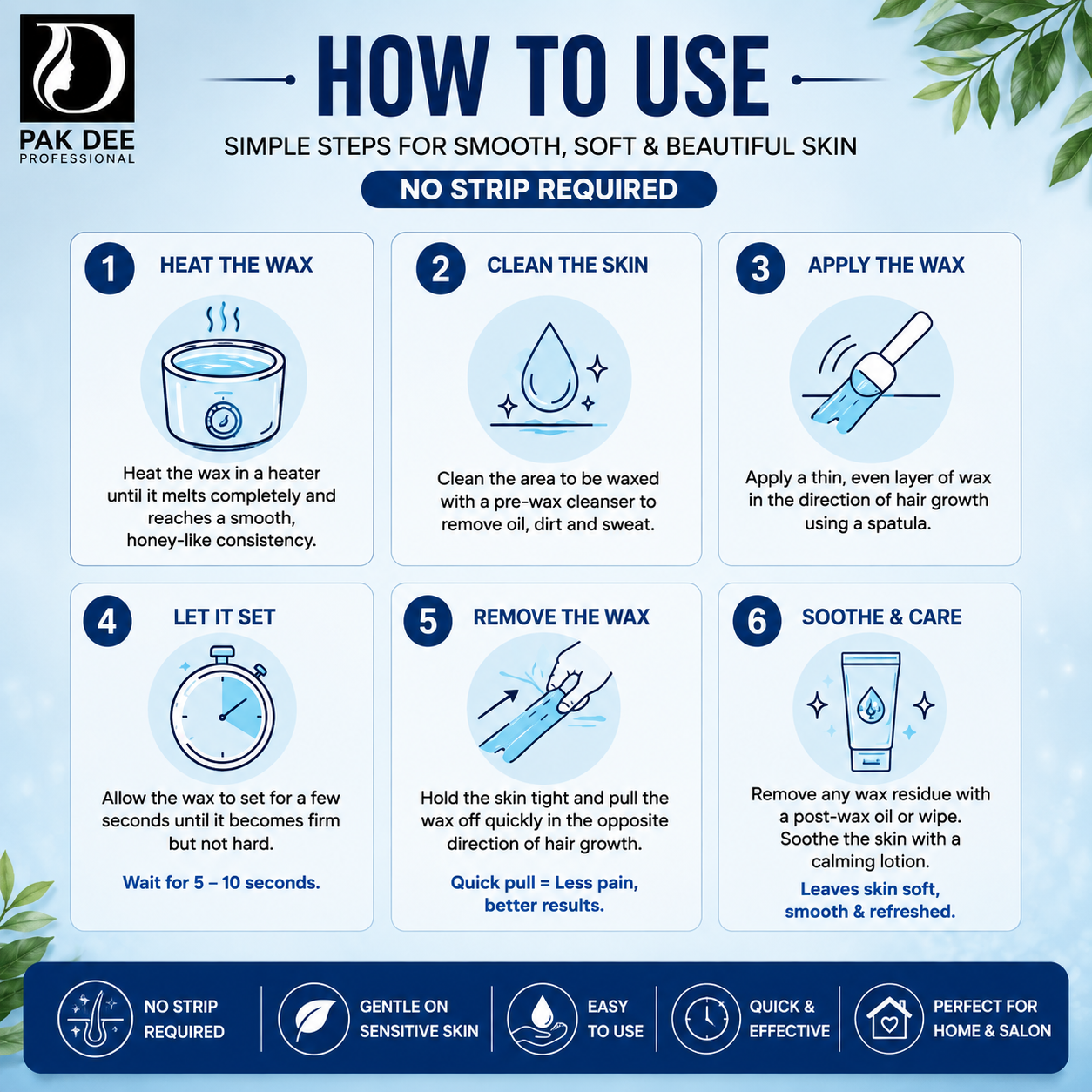 PAK DEE
PROFESSIONAL

HOW TO USE

SIMPLE STEPS FOR SMOOTH, SOFT & BEAUTIFUL SKIN

NO STRIP REQUIRED

1 HEAT THE WAX

Heat the wax in a heater until it melts completely and reaches a smooth, honey-like consistency.

2 CLEAN THE SKIN

Clean the area to be waxed with a pre-wax cleanser to remove oil, dirt and sweat.

3 APPLY THE WAX

Apply a thin, even layer of wax in the direction of hair growth using a spatula.

4 LET IT SET

Allow the wax to set for a few seconds until it becomes firm but not hard.

Wait for 5 – 10 seconds.

5 REMOVE THE WAX

Hold the skin tight and pull the wax off quickly in the opposite direction of hair growth.

Quick pull = Less pain, better results.

6 SOOTHE & CARE

Remove any wax residue with a post-wax oil or wipe. Soothe the skin with a calming lotion.

Leaves skin soft, smooth & refreshed.

NO STRIP REQUIRED

GENTLE ON SENSITIVE SKIN

EASY TO USE

QUICK & EFFECTIVE

PERFECT FOR HOME & SALON