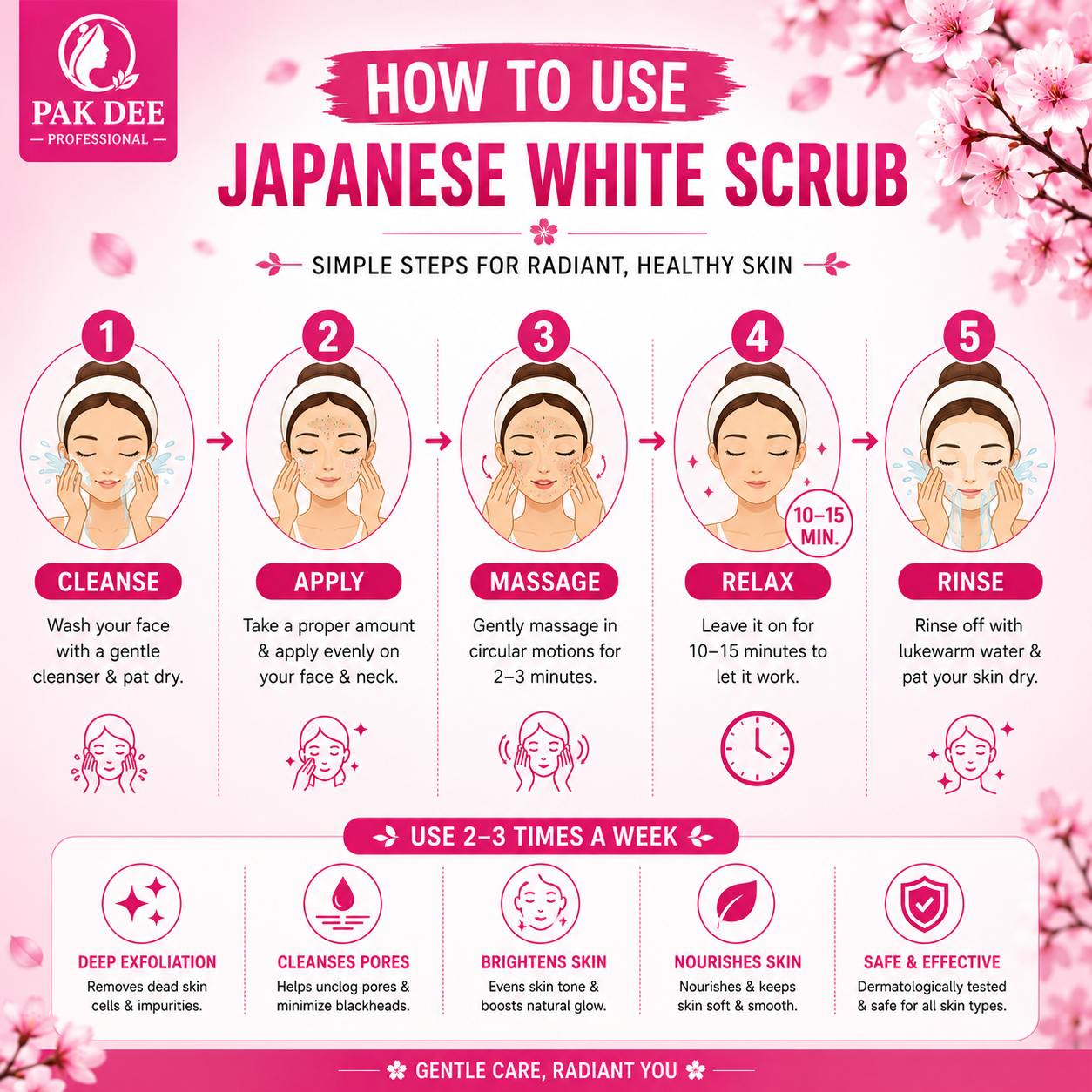 PAK DEE
— PROFESSIONAL —

HOW TO USE
JAPANESE WHITE SCRUB

SIMPLE STEPS FOR RADIANT, HEALTHY SKIN

1
CLEANSE
Wash your face with a gentle cleanser & pat dry.

2
APPLY
Take a proper amount & apply evenly on your face & neck.

3
MASSAGE
Gently massage in circular motions for 2–3 minutes.

4
10–15 MIN.
RELAX
Leave it on for 10–15 minutes to let it work.

5
RINSE
Rinse off with lukewarm water & pat your skin dry.

USE 2–3 TIMES A WEEK

DEEP EXFOLIATION
Removes dead skin cells & impurities.

CLEANSES PORES
Helps unclog pores & minimize blackheads.

BRIGHTENS SKIN
Evens skin tone & boosts natural glow.

NOURISHES SKIN
Nourishes & keeps skin soft & smooth.

SAFE & EFFECTIVE
Dermatologically tested & safe for all skin types.

GENTLE CARE, RADIANT YOU