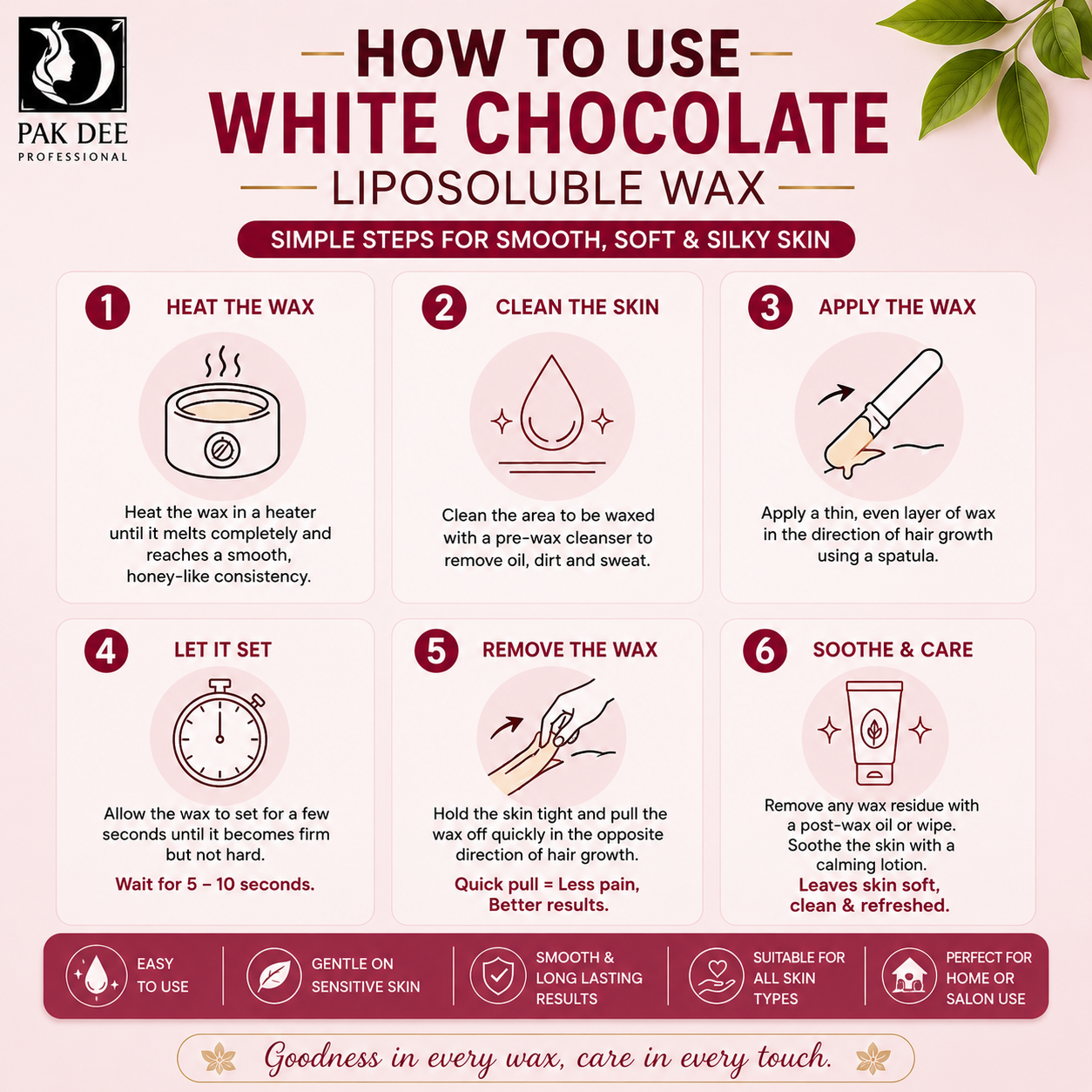 PAK DEE
PROFESSIONAL

HOW TO USE
WHITE CHOCOLATE
LIPOSOLUBLE WAX

SIMPLE STEPS FOR SMOOTH, SOFT & SILKY SKIN

1 HEAT THE WAX
Heat the wax in a heater until it melts completely and reaches a smooth, honey-like consistency.

2 CLEAN THE SKIN
Clean the area to be waxed with a pre-wax cleanser to remove oil, dirt and sweat.

3 APPLY THE WAX
Apply a thin, even layer of wax in the direction of hair growth using a spatula.

4 LET IT SET
Allow the wax to set for a few seconds until it becomes firm but not hard.
Wait for 5 – 10 seconds.

5 REMOVE THE WAX
Hold the skin tight and pull the wax off quickly in the opposite direction of hair growth.
Quick pull = Less pain, Better results.

6 SOOTHE & CARE
Remove any wax residue with a post-wax oil or wipe. Soothe the skin with a calming lotion.
Leaves skin soft, clean & refreshed.

EASY TO USE
GENTLE ON SENSITIVE SKIN
SMOOTH & LONG LASTING RESULTS
SUITABLE FOR ALL SKIN TYPES
PERFECT FOR HOME OR SALON USE

Goodness in every wax, care in every touch.